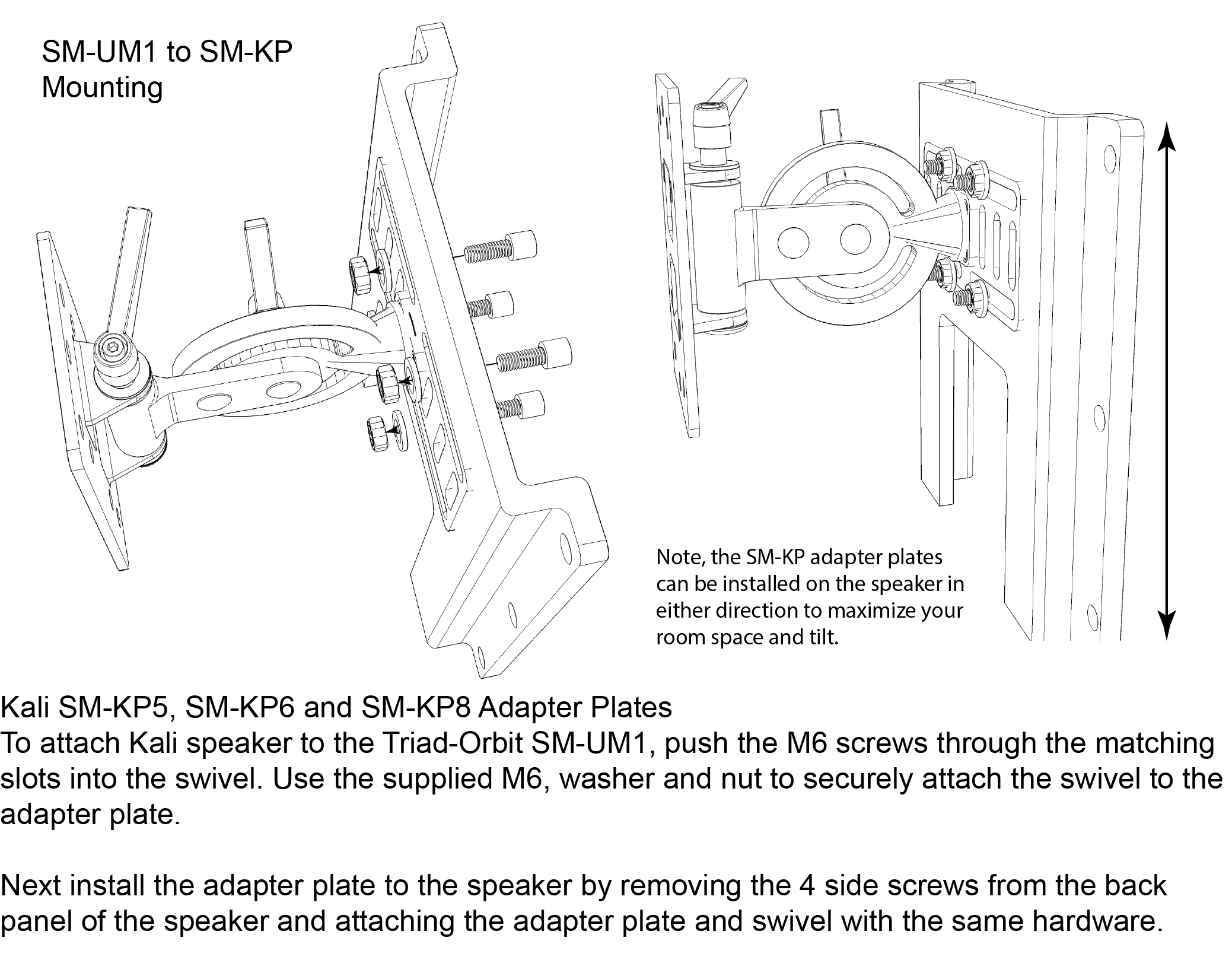 SM-UM1 to SM-KP
Mounting

Note, the SM-KP adapter plates can be installed on the speaker in either direction to maximize your room space and tilt.

Kali SM-KP5, SM-KP6 and SM-KP8 Adapter Plates
To attach Kali speaker to the Triad-Orbit SM-UM1, push the M6 screws through the matching slots into the swivel. Use the supplied M6, washer and nut to securely attach the swivel to the adapter plate.

Next install the adapter plate to the speaker by removing the 4 side screws from the back panel of the speaker and attaching the adapter plate and swivel with the same hardware.