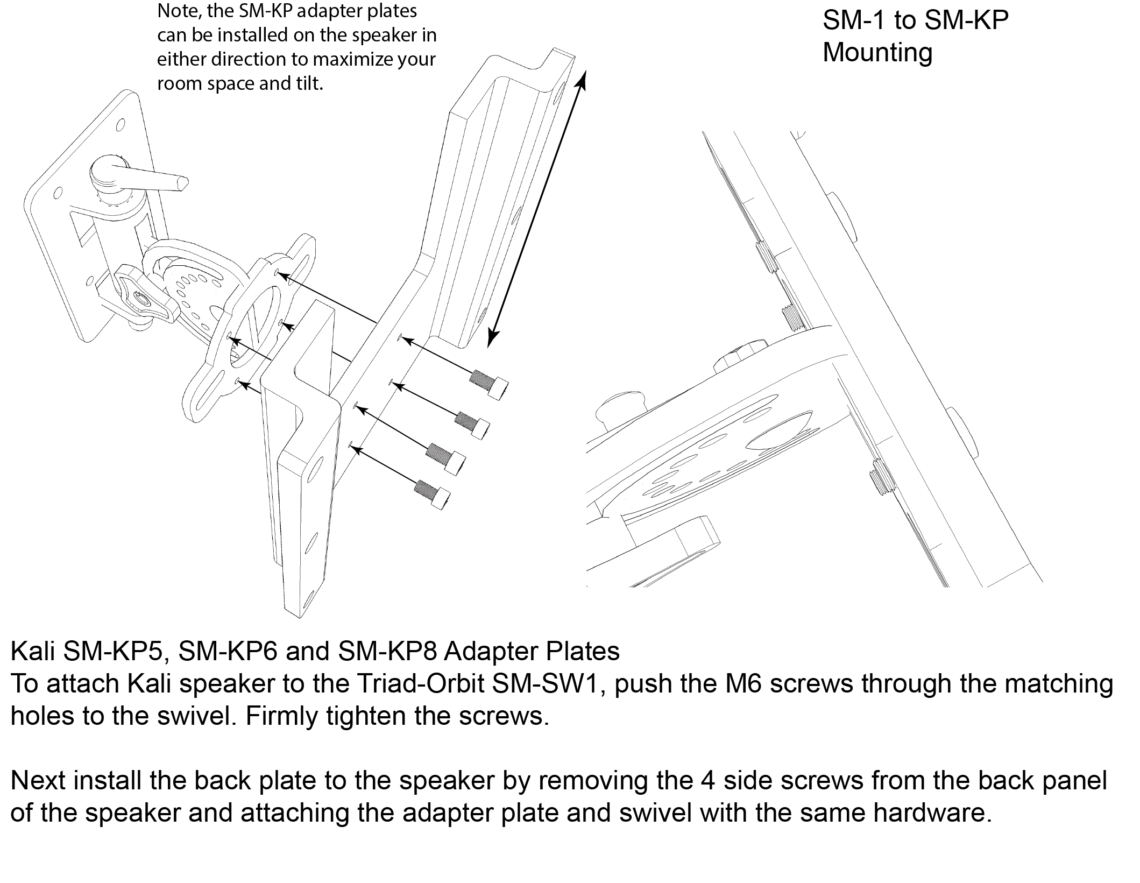 Note, the SM-KP adapter plates can be installed on the speaker in either direction to maximize your room space and tilt.

SM-1 to SM-KP Mounting

Kali SM-KP5, SM-KP6 and SM-KP8 Adapter Plates
To attach Kali speaker to the Triad-Orbit SM-SW1, push the M6 screws through the matching holes to the swivel. Firmly tighten the screws.

Next install the back plate to the speaker by removing the 4 side screws from the back panel of the speaker and attaching the adapter plate and swivel with the same hardware.